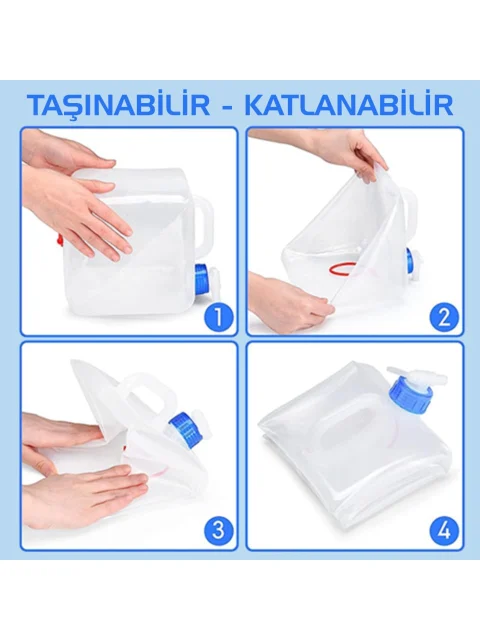 TAŞINABİLİR - KATLANABİLİR

1

2

3

4